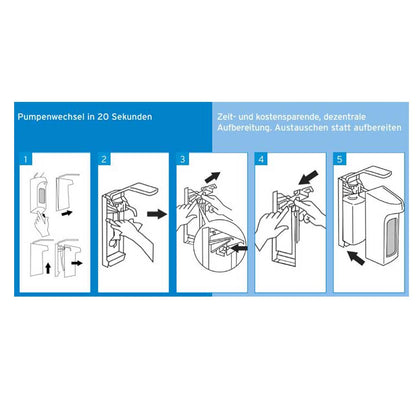 Pumpenwechsel in 20 Sekunden

Zeit- und kostensparende, dezentrale Aufbereitung. Austauschen statt aufbereiten

1

2

3

4

5